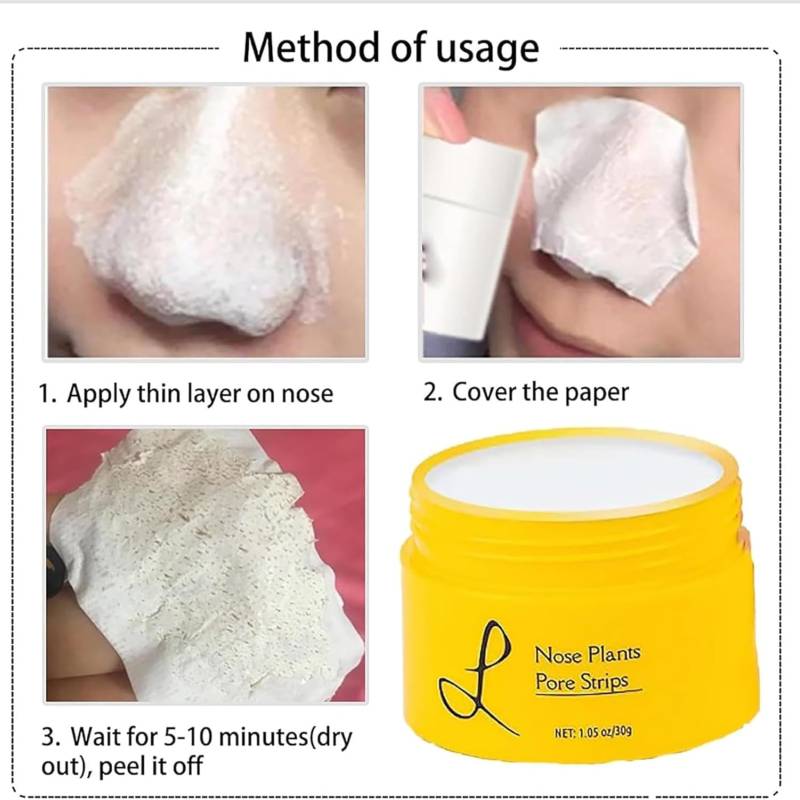 Method of usage

1. Apply thin layer on nose

2. Cover the paper

3. Wait for 5-10 minutes(dry out), peel it off

L
Nose Plants
Pore Strips
NET: 1.05 oz/30g