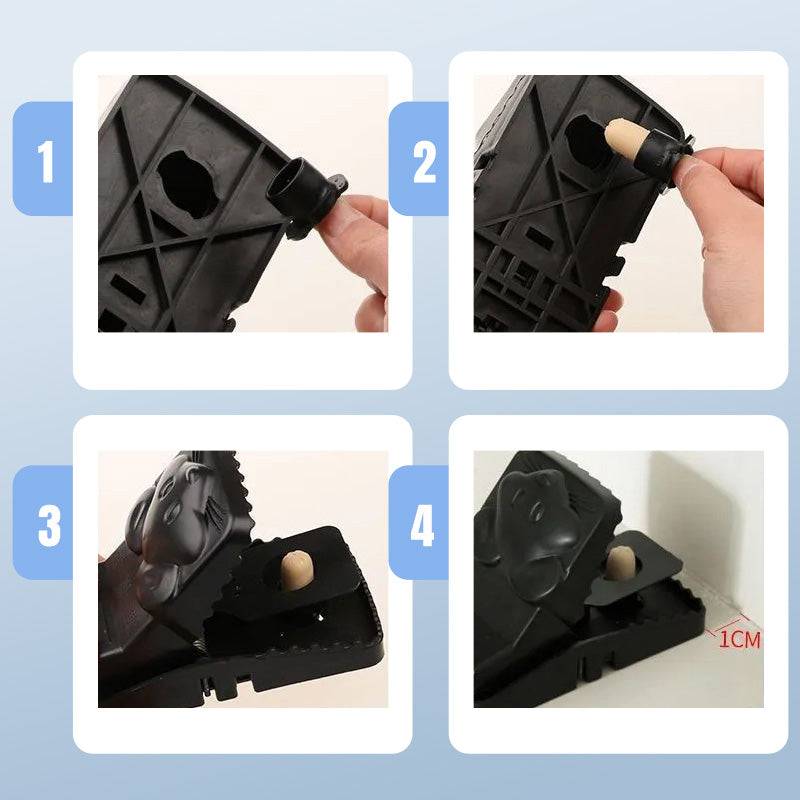 1

2

3

4

1CM